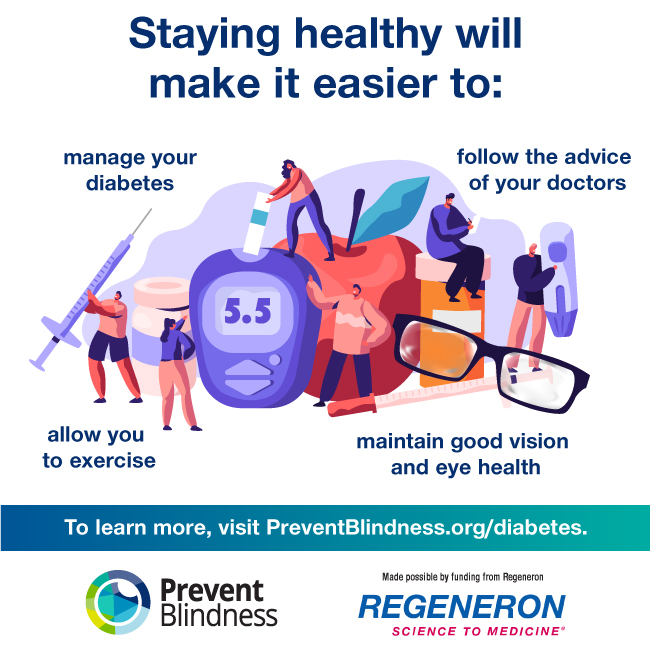 Staying healthy will make it easier to:

manage your diabetes

follow the advice of your doctors

5.5

allow you to exercise

maintain good vision and eye health

To learn more, visit PreventBlindness.org/diabetes.

Prevent Blindness

Made possible by funding from Regeneron

REGENERON
SCIENCE TO MEDICINE®