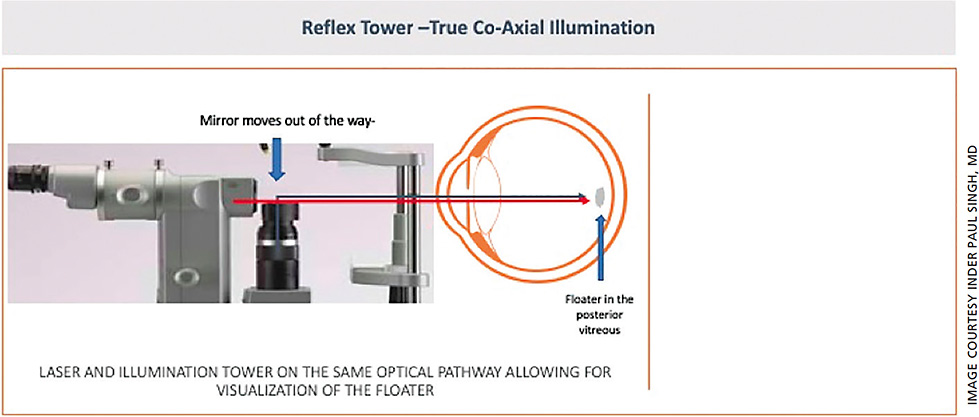 Reflex Tower –True Co-Axial Illumination

Mirror moves out of the way-

Floater in the posterior vitreous

LASER AND ILLUMINATION TOWER ON THE SAME OPTICAL PATHWAY ALLOWING FOR VISUALIZATION OF THE FLOATER

IMAGE COURTESY INDER PAUL SINGH, MD